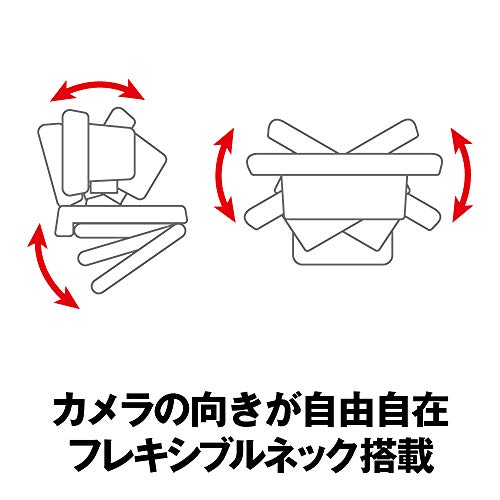 カメラの向きが自由自在
フレキシブルネック搭載